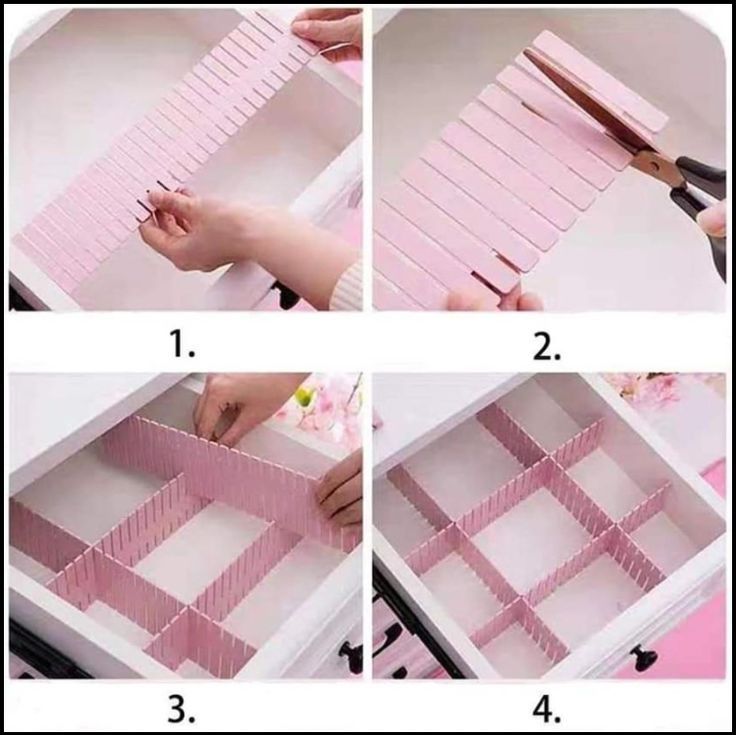 1.

2.

3.

4.