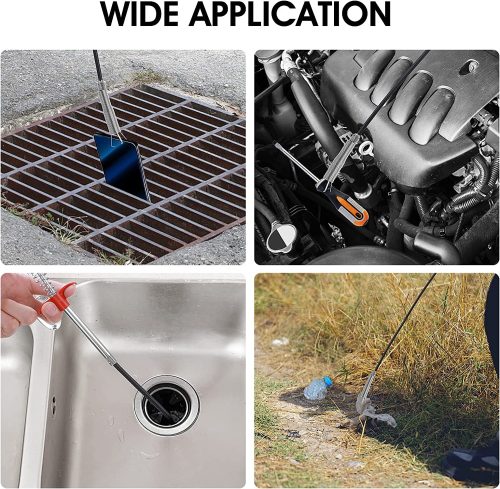 WIDE APPLICATION