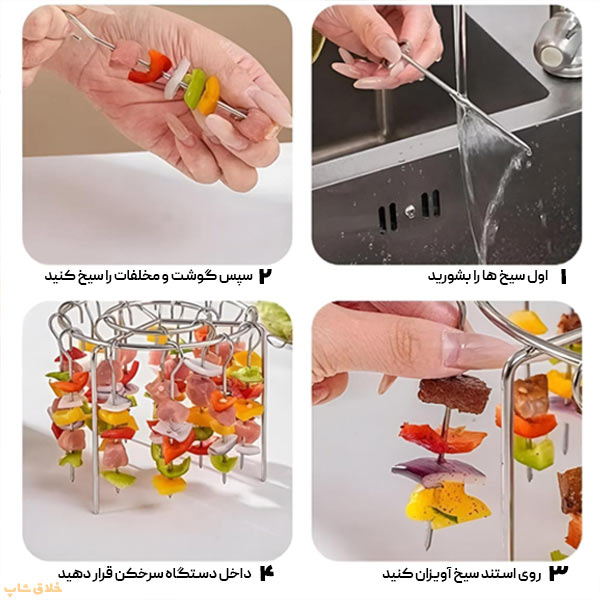 ۱ اول سیخ ها را بشورید

۲ سپس گوشت و مخلفات را سیخ کنید

۳ روی استند سیخ آویزان کنید

۴ داخل دستگاه سرخکن قرار دهید

خلاق شاپ