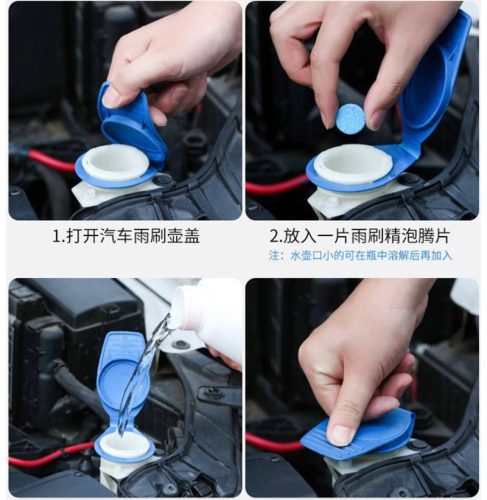 1.打开汽车雨刷壶盖

2.放入一片雨刷精泡腾片
注：水壶口小的可在瓶中溶解后再加入