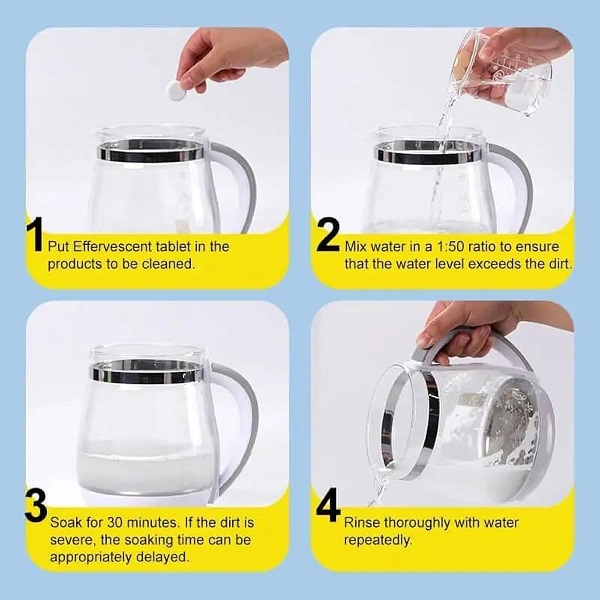 1 Put Effervescent tablet in the products to be cleaned.

2 Mix water in a 1:50 ratio to ensure that the water level exceeds the dirt.

3 Soak for 30 minutes. If the dirt is severe, the soaking time can be appropriately delayed.

4 Rinse thoroughly with water repeatedly.